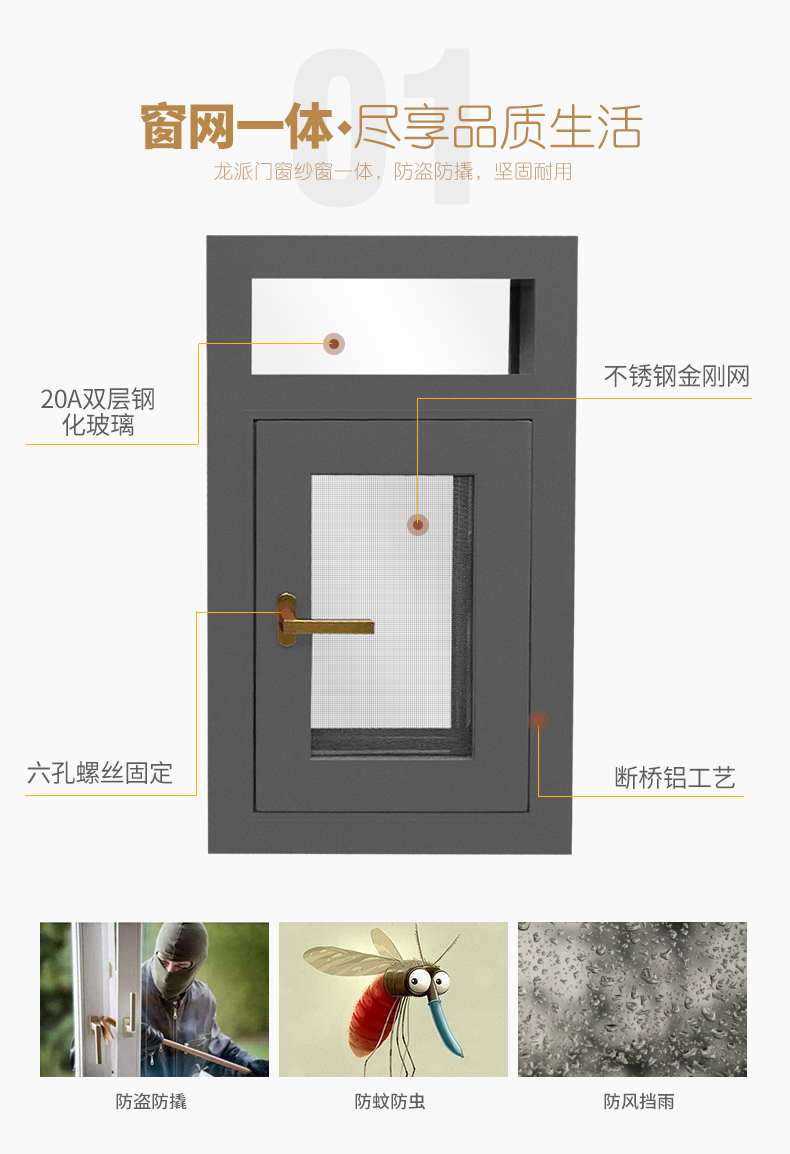 01

窗网一体·尽享品质生活

龙派门窗纱窗一体，防盗防撬，坚固耐用

20A双层钢化玻璃

不锈钢金刚网

六孔螺丝固定

断桥铝工艺

防盗防撬

防蚊防虫

防风挡雨